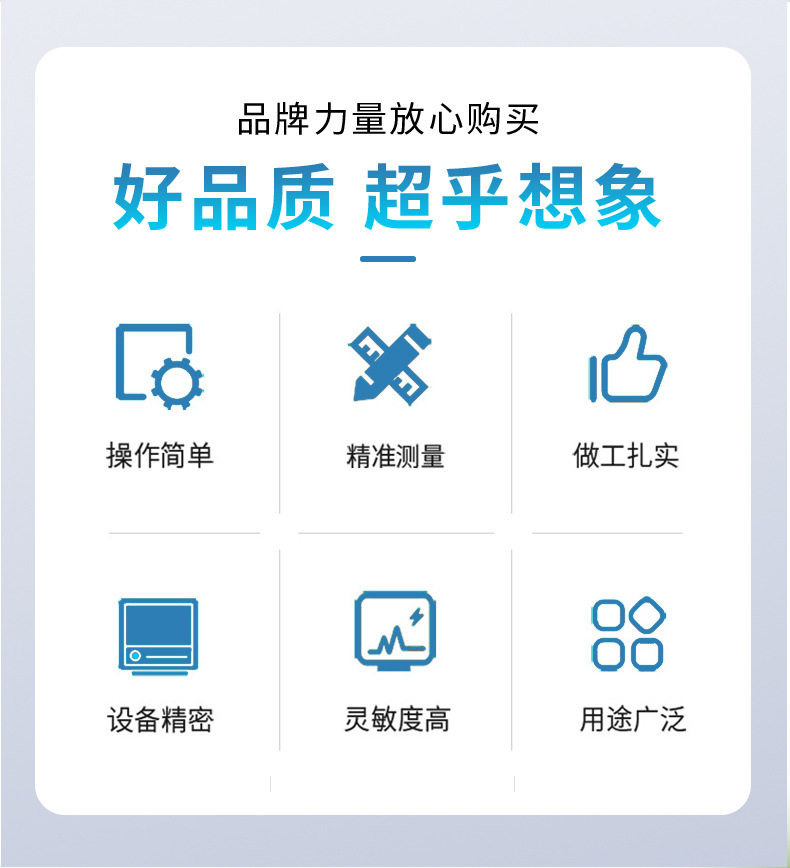 品牌力量放心购买

好品质 超乎想象

操作简单

精准测量

做工扎实

设备精密

灵敏度高

用途广泛